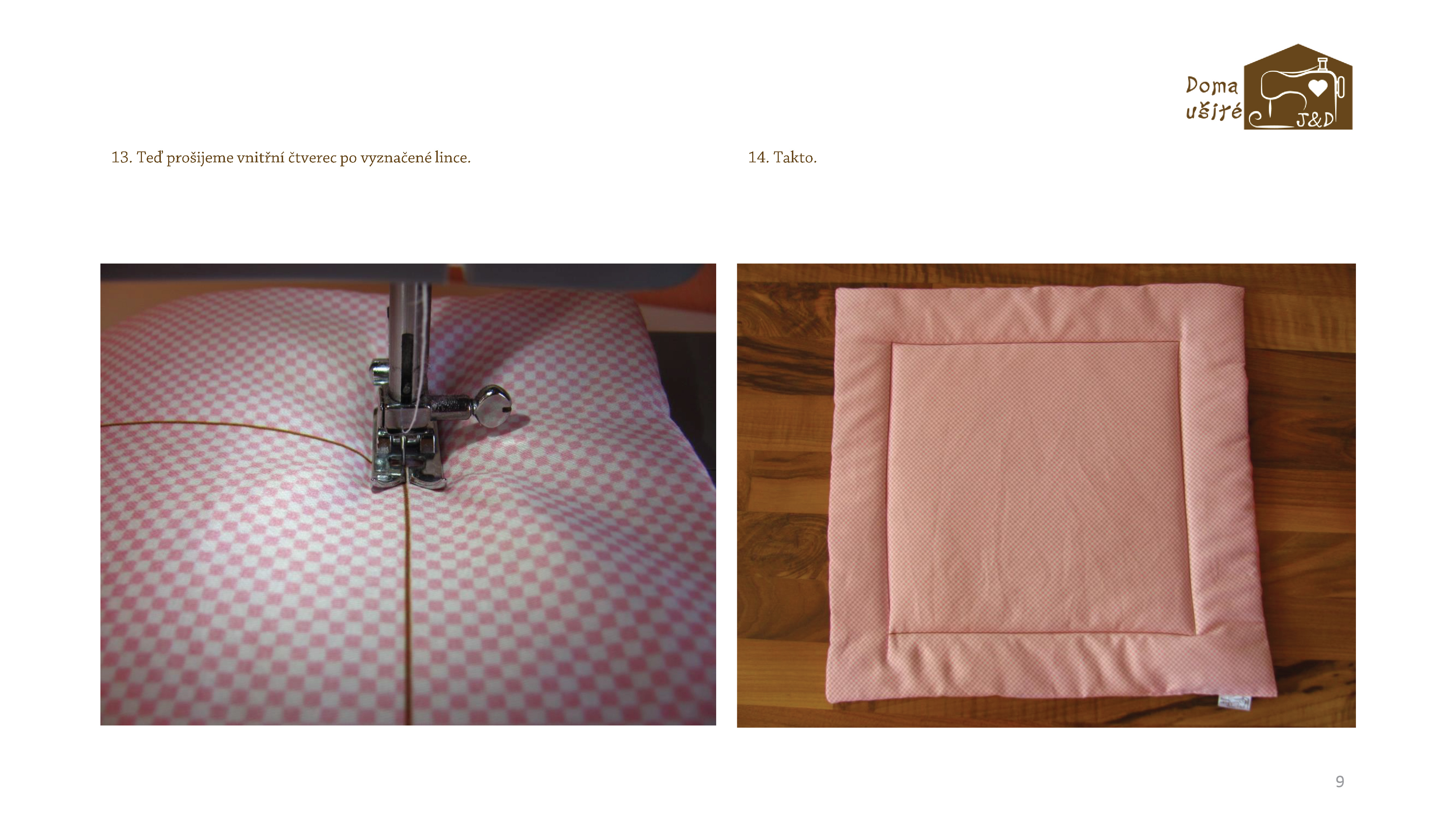 Doma ušité J&D

13. Teď prošijeme vnitřní čtverec po vyznačené lince.

14. Takto.

9